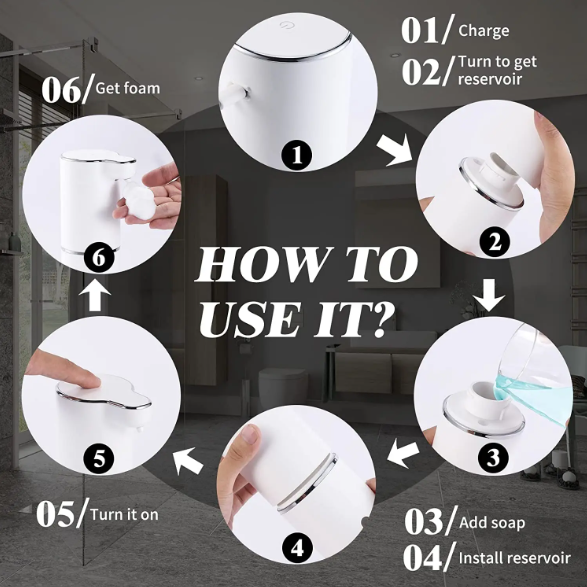 01/ Charge
02/ Turn to get reservoir

06/ Get foam

1

2

6

HOW TO USE IT?

3

5

4

05/ Turn it on

03/ Add soap
04/ Install reservoir