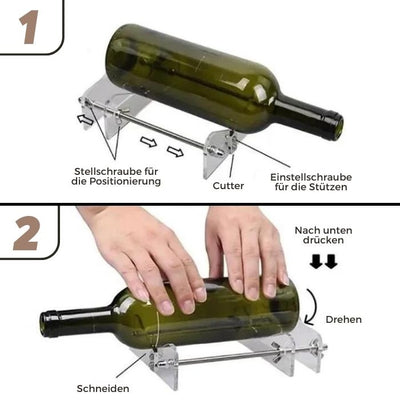 1

Stellschraube für die Positionierung

Cutter

Einstellschraube für die Stützen

2

Nach unten drücken

Drehen

Schneiden