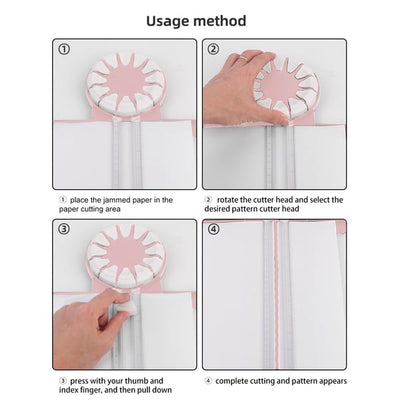 Usage method

①

②

① place the jammed paper in the paper cutting area

② rotate the cutter head and select the desired pattern cutter head

③

④

③ press with your thumb and index finger, and then pull down

④ complete cutting and pattern appears